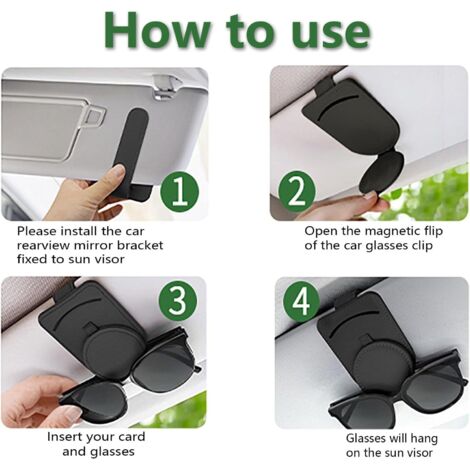 How to use

1

Please install the car rearview mirror bracket fixed to sun visor

2

Open the magnetic flip of the car glasses clip

3

Insert your card and glasses

4

Glasses will hang on the sun visor