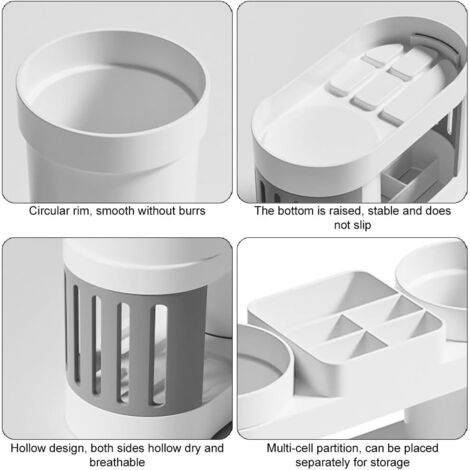 Circular rim, smooth without burrs

The bottom is raised, stable and does not slip

Hollow design, both sides hollow dry and breathable

Multi-cell partition, can be placed separately for storage