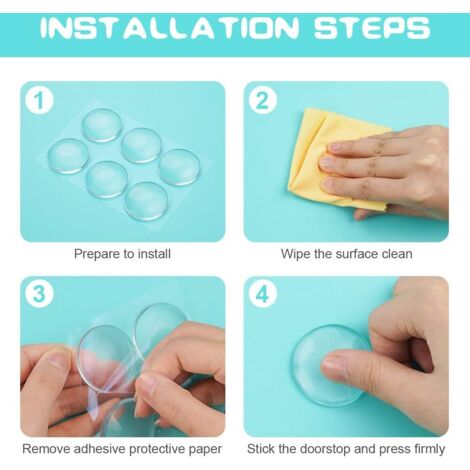 INSTALLATION STEPS

1

Prepare to install

2

Wipe the surface clean

3

Remove adhesive protective paper

4

Stick the doorstop and press firmly