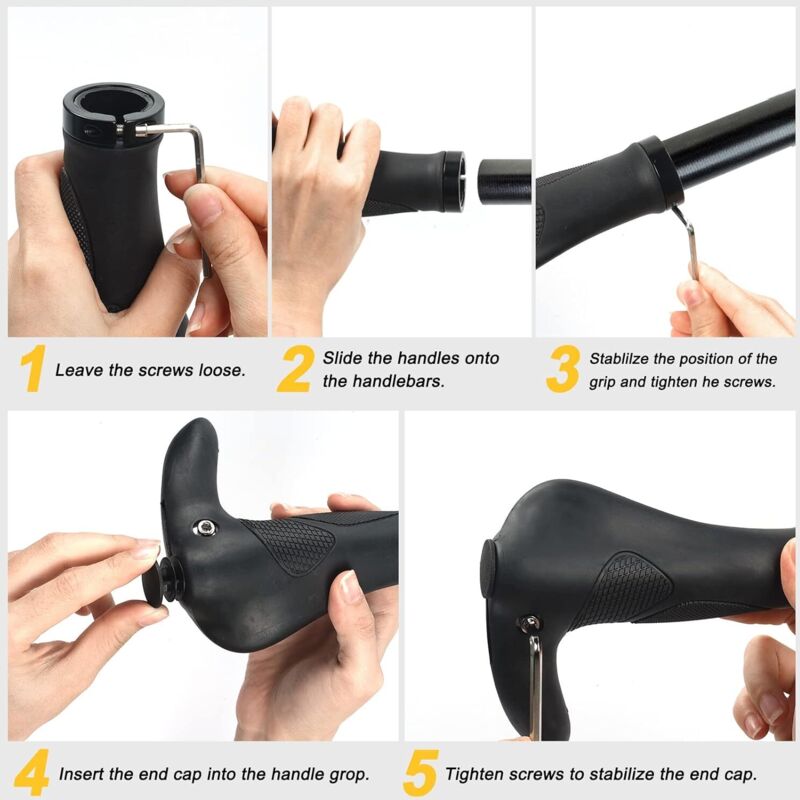 1 Leave the screws loose.

2 Slide the handles onto the handlebars.

3 Stablilze the position of the grip and tighten he screws.

4 Insert the end cap into the handle grop.

5 Tighten screws to stabilize the end cap.