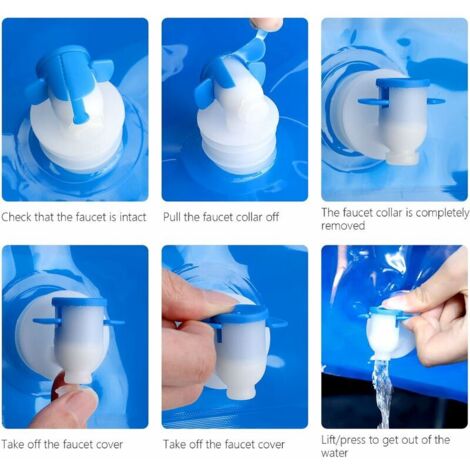 Check that the faucet is intact

Pull the faucet collar off

The faucet collar is completely removed

Take off the faucet cover

Take off the faucet cover

Lift/press to get out of the water