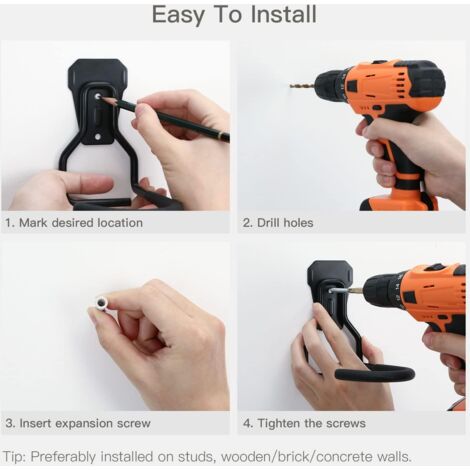 Easy To Install

1. Mark desired location

2. Drill holes

3. Insert expansion screw

4. Tighten the screws

Tip: Preferably installed on studs, wooden/brick/concrete walls.