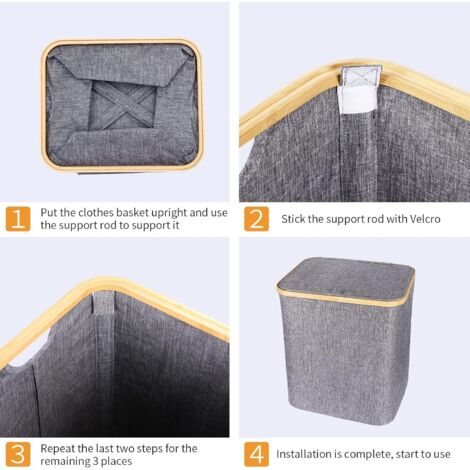 1 Put the clothes basket upright and use the support rod to support it

2 Stick the support rod with Velcro

3 Repeat the last two steps for the remaining 3 places

4 Installation is complete, start to use