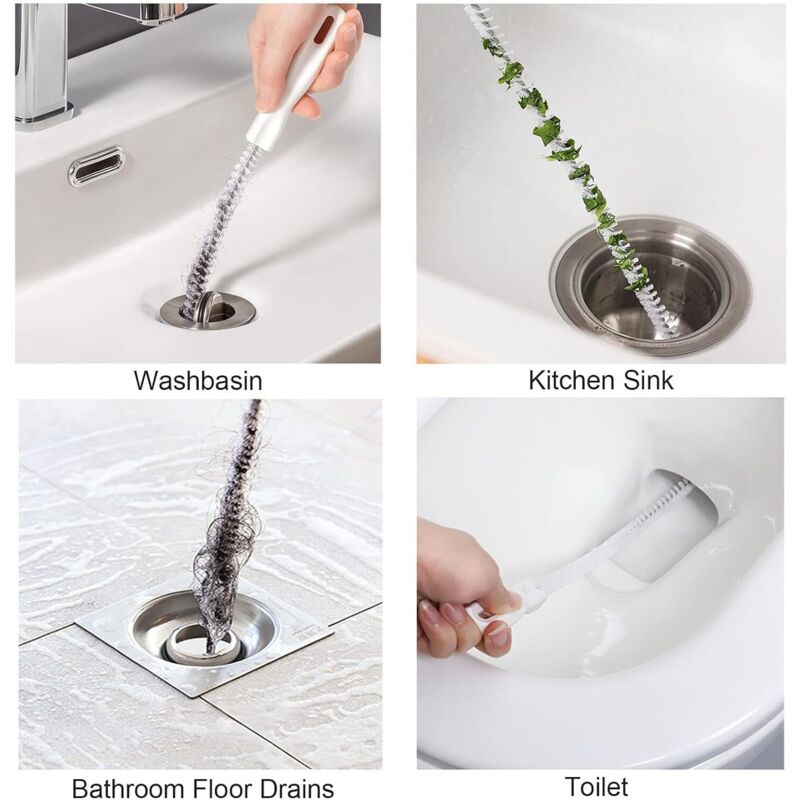 Washbasin

Kitchen Sink

Bathroom Floor Drains

Toilet