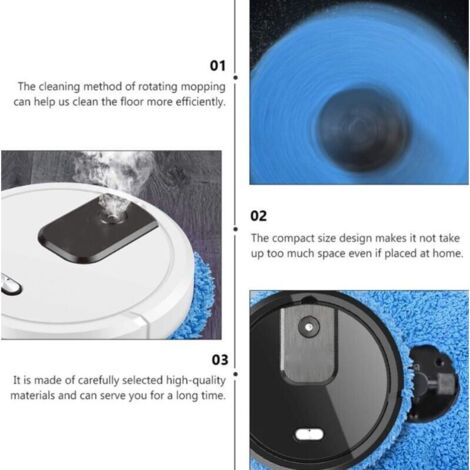 01

The cleaning method of rotating mopping can help us clean the floor more efficiently.

02

The compact size design makes it not take up too much space even if placed at home.

03

It is made of carefully selected high-quality materials and can serve you for a long time.