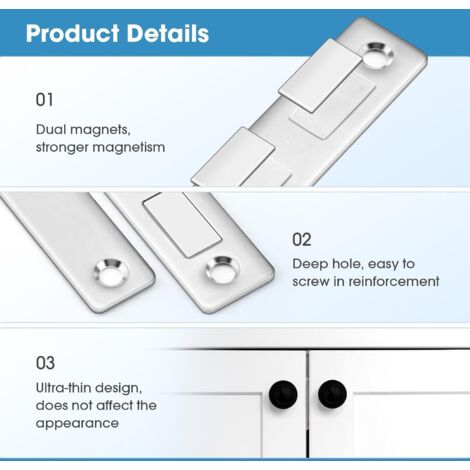 Product Details

01

Dual magnets, stronger magnetism

02

Deep hole, easy to screw in reinforcement

03

Ultra-thin design, does not affect the appearance