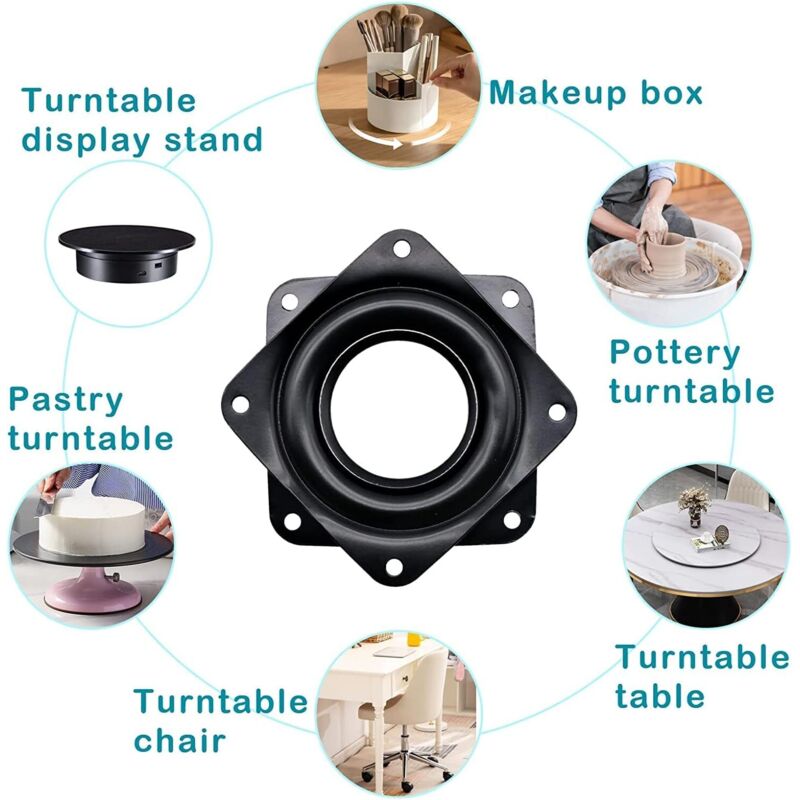 Turntable display stand

Makeup box

Pottery turntable

Pastry turntable

Turntable table

Turntable chair