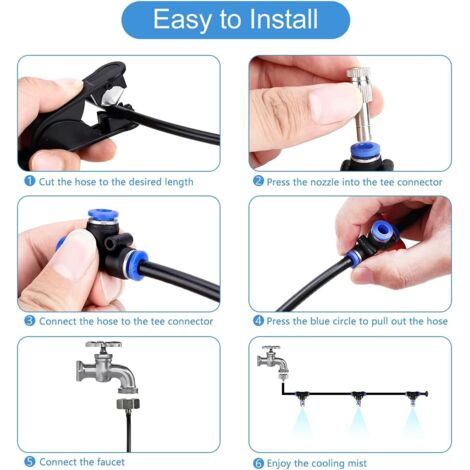 Easy to Install

1 Cut the hose to the desired length

2 Press the nozzle into the tee connector

3 Connect the hose to the tee connector

4 Press the blue circle to pull out the hose

5 Connect the faucet

6 Enjoy the cooling mist