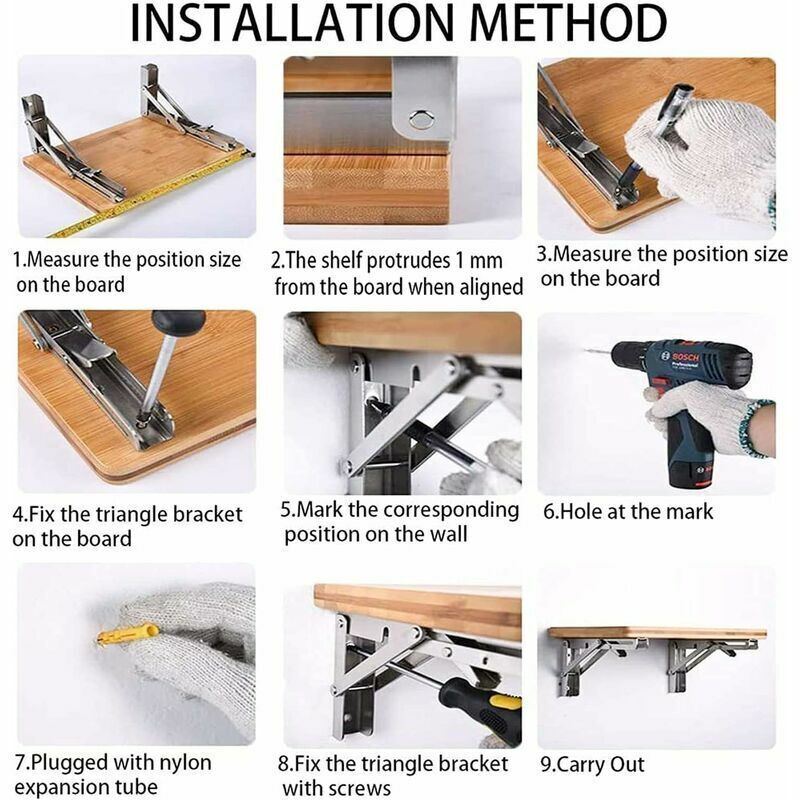 INSTALLATION METHOD

1.Measure the position size on the board

2.The shelf protrudes 1 mm from the board when aligned

3.Measure the position size on the board

4.Fix the triangle bracket on the board

5.Mark the corresponding position on the wall

BOSCH Professional

6.Hole at the mark

7.Plugged with nylon expansion tube

8.Fix the triangle bracket with screws

9.Carry Out