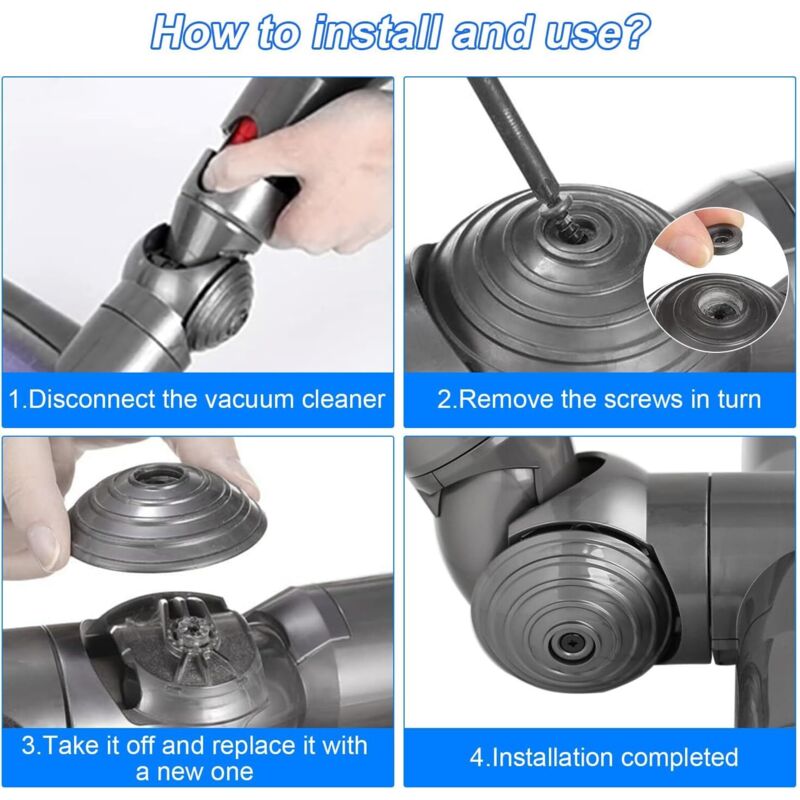 How to install and use?

1.Disconnect the vacuum cleaner

2.Remove the screws in turn

3.Take it off and replace it with a new one

4.Installation completed