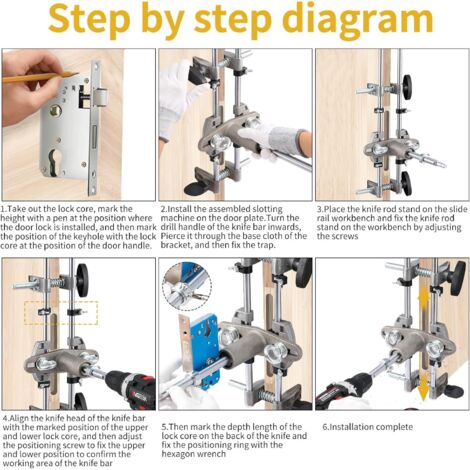 Step by step diagram

1.Take out the lock core, mark the height with a pen at the position where the door lock is installed, and then mark the position of the keyhole with the lock core at the position of the door handle.

2.Install the assembled slotting machine on the door plate.Turn the drill handle of the knife bar inwards, Pierce it through the base cloth of the bracket, and then fix the trap.

3.Place the knife rod stand on the slide rail workbench and fix the knife rod stand on the workbench by adjusting the screws

4.Align the knife head of the knife bar with the marked position of the upper and lower lock core, and then adjust the positioning screw to fix the upper and lower position to confirm the working area of the knife bar

5.Then mark the depth length of the lock core on the back of the knife and fix the positioning ring with the hexagon wrench

6.Installation complete