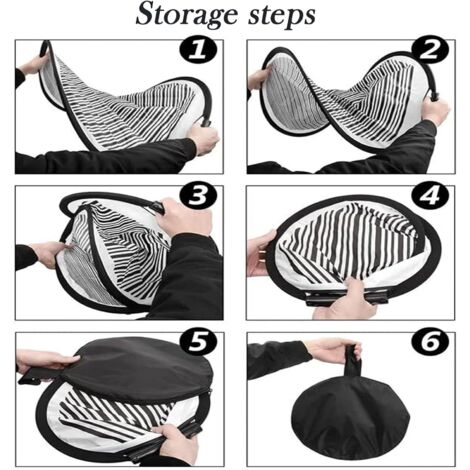 Storage steps

1

2

3

4

5

6