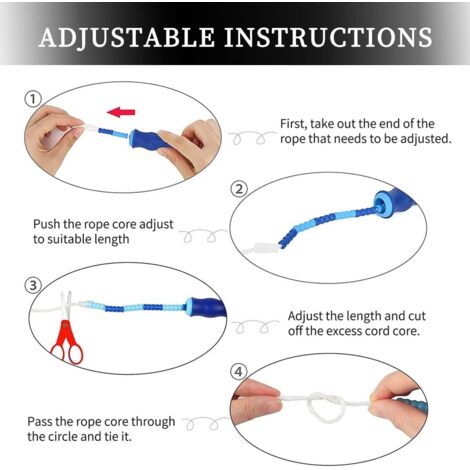 ADJUSTABLE INSTRUCTIONS

①

First, take out the end of the rope that needs to be adjusted.

②

Push the rope core adjust to suitable length

③

Adjust the length and cut off the excess cord core.

④

Pass the rope core through the circle and tie it.