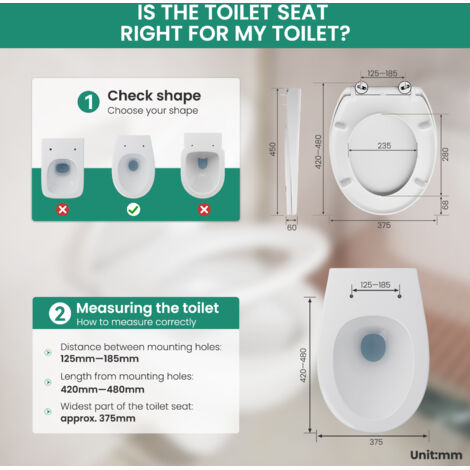 IS THE TOILET SEAT
RIGHT FOR MY TOILET?

1 Check shape
Choose your shape

125–185
450
420–480
235
280
68
60
375

2 Measuring the toilet
How to measure correctly

Distance between mounting holes:
125mm—185mm

Length from mounting holes:
420mm—480mm

Widest part of the toilet seat:
approx. 375mm

125–185
420–480
375

Unit:mm