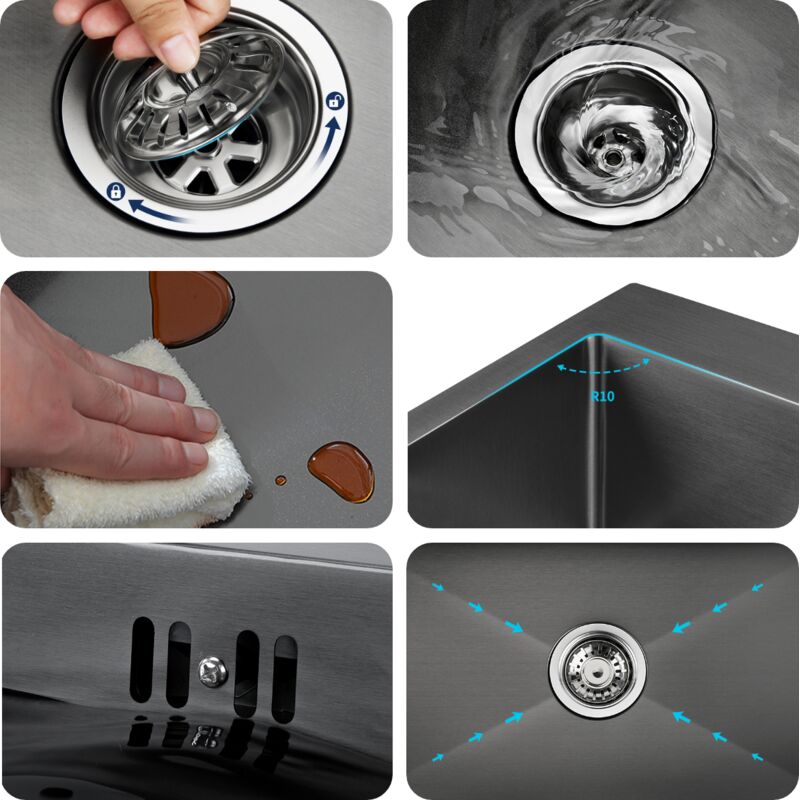 R10