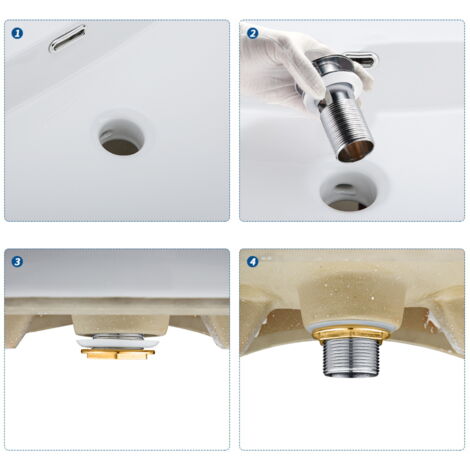 1

2

3

4