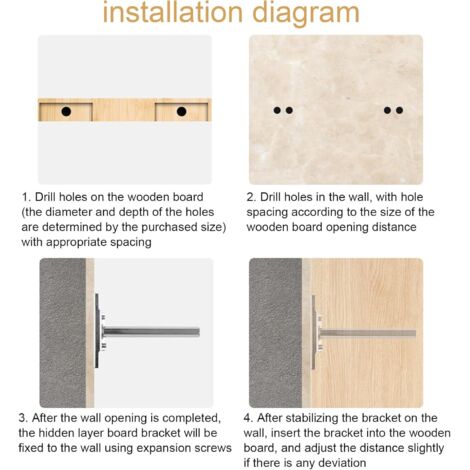 installation diagram

1. Drill holes on the wooden board (the diameter and depth of the holes are determined by the purchased size) with appropriate spacing

2. Drill holes in the wall, with hole spacing according to the size of the wooden board opening distance

3. After the wall opening is completed, the hidden layer board bracket will be fixed to the wall using expansion screws

4. After stabilizing the bracket on the wall, insert the bracket into the wooden board, and adjust the distance slightly if there is any deviation