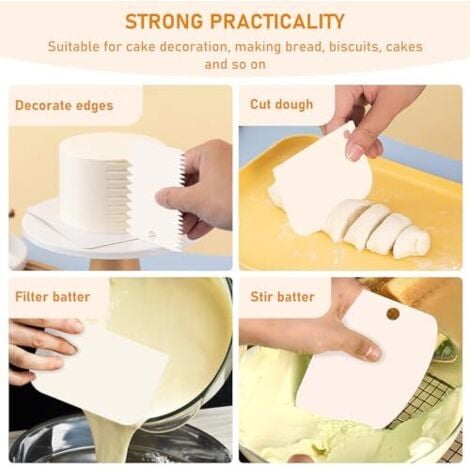 STRONG PRACTICALITY

Suitable for cake decoration, making bread, biscuits, cakes and so on

Decorate edges

Cut dough

Filter batter

Stir batter