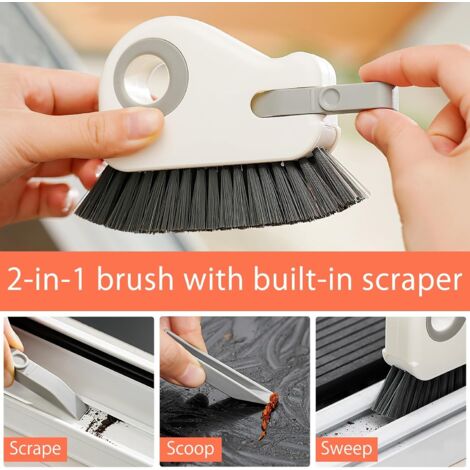 2-in-1 brush with built-in scraper

Scrape

Scoop

Sweep