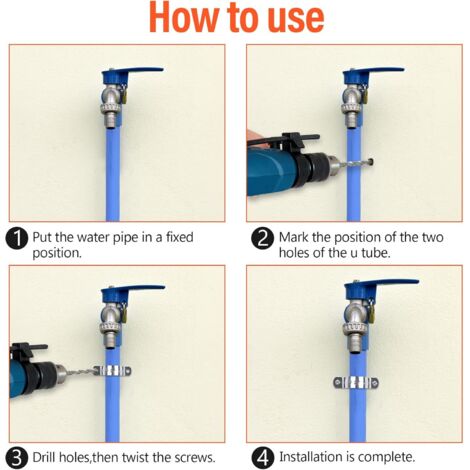 How to use

1 Put the water pipe in a fixed position.

2 Mark the position of the two holes of the u tube.

3 Drill holes,then twist the screws.

4 Installation is complete.