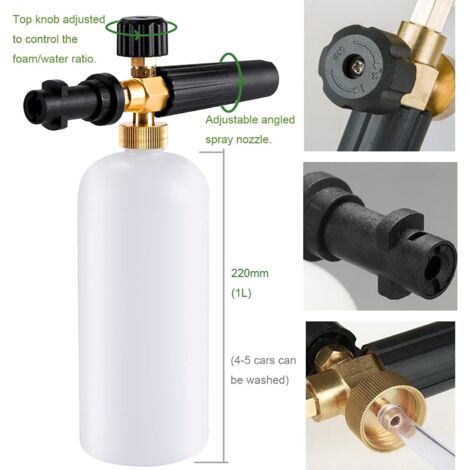 Top knob adjusted to control the foam/water ratio.

Adjustable angled spray nozzle.

220mm (1L)

(4-5 cars can be washed)