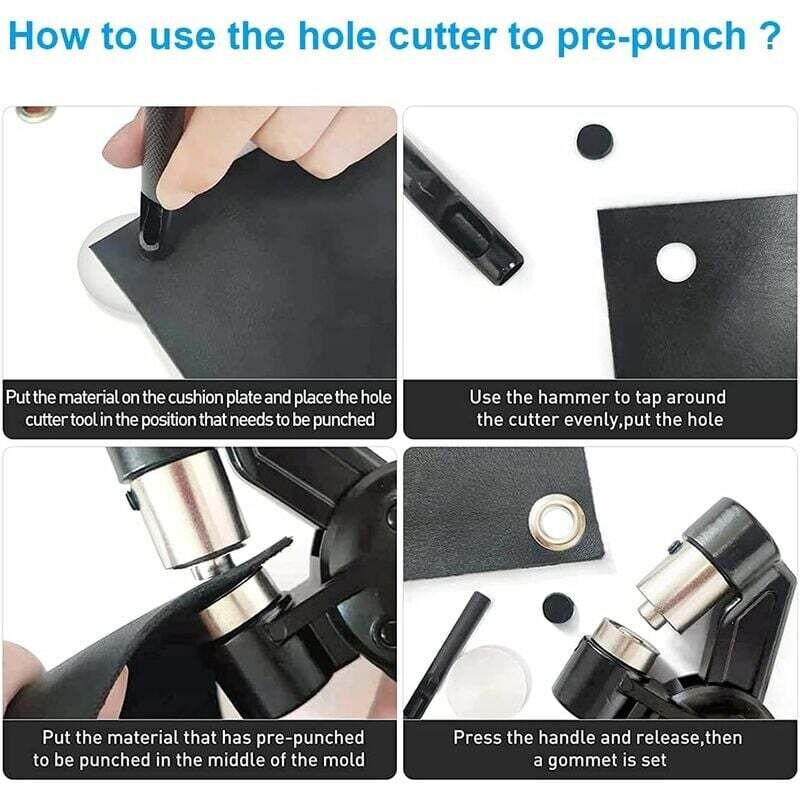 How to use the hole cutter to pre-punch ?

Put the material on the cushion plate and place the hole cutter tool in the position that needs to be punched

Use the hammer to tap around the cutter evenly,put the hole

Put the material that has pre-punched to be punched in the middle of the mold

Press the handle and release,then a gommet is set