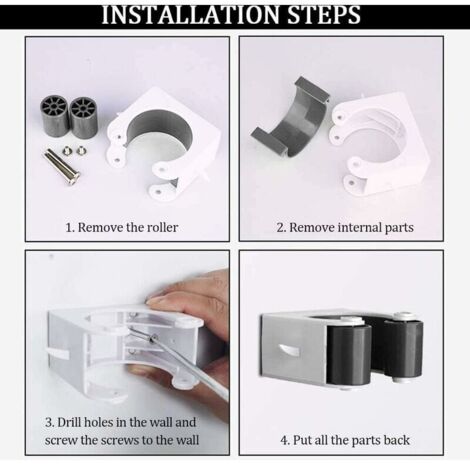 INSTALLATION STEPS

1. Remove the roller

2. Remove internal parts

3. Drill holes in the wall and screw the screws to the wall

4. Put all the parts back