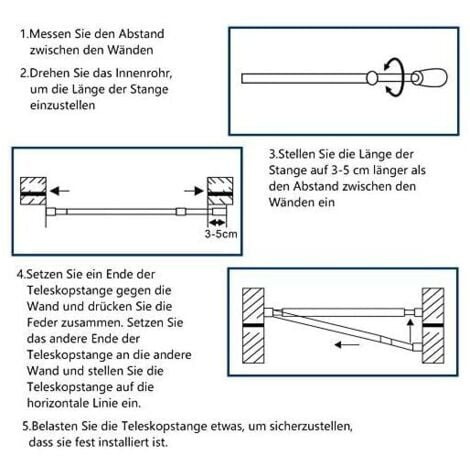 1.Messen Sie den Abstand zwischen den Wänden

2.Drehen Sie das Innenrohr, um die Länge der Stange einzustellen

3-5cm

3.Stellen Sie die Länge der Stange auf 3-5 cm länger als den Abstand zwischen den Wänden ein

4.Setzen Sie ein Ende der Teleskopstange gegen die Wand und drücken Sie die Feder zusammen. Setzen Sie das andere Ende der Teleskopstange an die andere Wand und stellen Sie die Teleskopstange auf die horizontale Linie ein.

5.Belasten Sie die Teleskopstange etwas, um sicherzustellen, dass sie fest installiert ist.