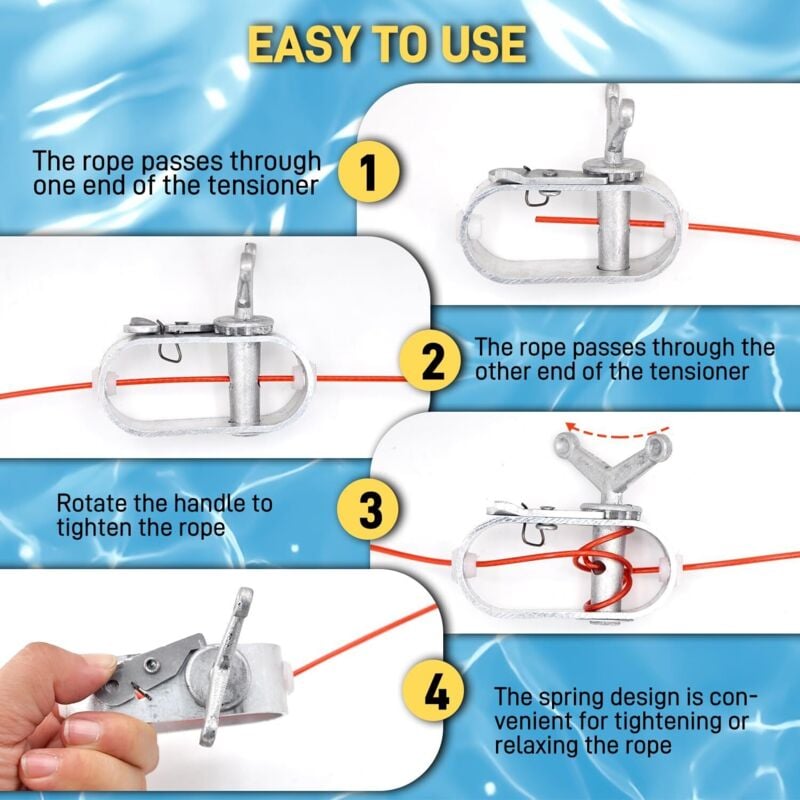 EASY TO USE

The rope passes through one end of the tensioner

1

2

The rope passes through the other end of the tensioner

Rotate the handle to tighten the rope

3

4

The spring design is convenient for tightening or relaxing the rope