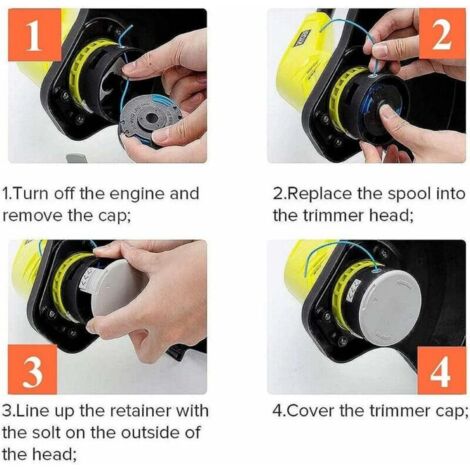 1

2

1.Turn off the engine and remove the cap;

2.Replace the spool into the trimmer head;

3

4

3.Line up the retainer with the solt on the outside of the head;

4.Cover the trimmer cap;