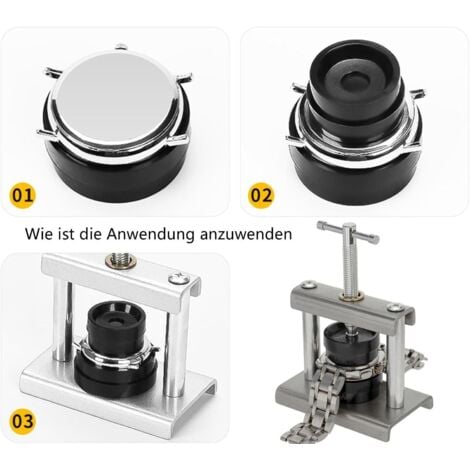 01

02

Wie ist die Anwendung anzuwenden

03