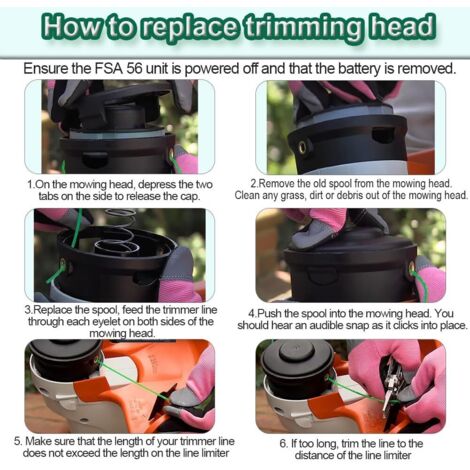 How to replace trimming head

Ensure the FSA 56 unit is powered off and that the battery is removed.

1.On the mowing head, depress the two tabs on the side to release the cap.

2.Remove the old spool from the mowing head. Clean any grass, dirt or debris out of the mowing head.

3.Replace the spool, feed the trimmer line through each eyelet on both sides of the mowing head.

4.Push the spool into the mowing head. You should hear an audible snap as it clicks into place.

5. Make sure that the length of your trimmer line does not exceed the length on the line limiter

6. If too long, trim the line to the distance of the line limiter