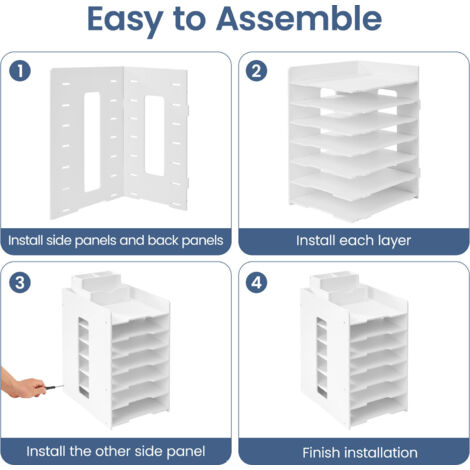 Easy to Assemble

1

Install side panels and back panels

2

Install each layer

3

Install the other side panel

4

Finish installation