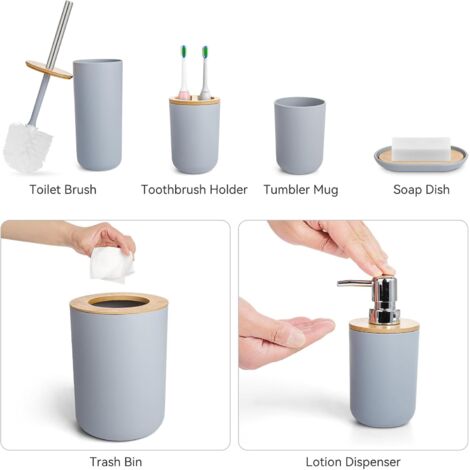 Toilet Brush

Toothbrush Holder

Tumbler Mug

Soap Dish

Trash Bin

Lotion Dispenser