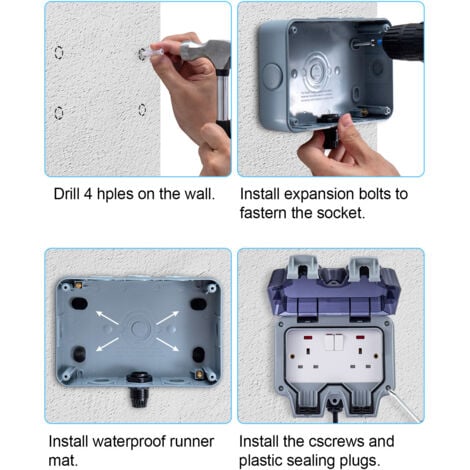 Drill 4 hples on the wall.

Install expansion bolts to fastern the socket.

Install waterproof runner mat.

Install the cscrews and plastic sealing plugs.