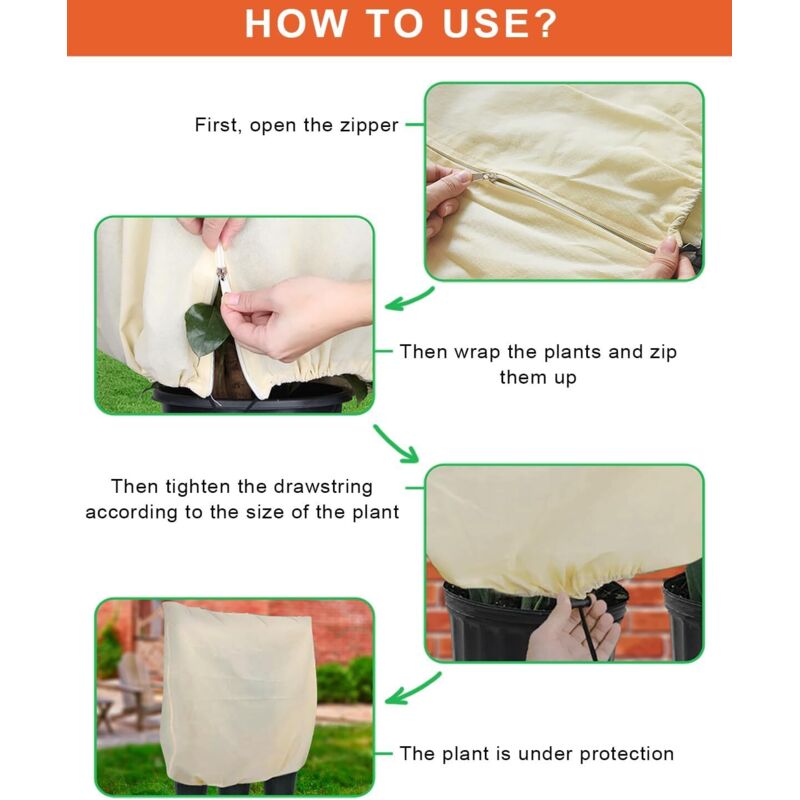 HOW TO USE?

First, open the zipper

Then wrap the plants and zip them up

Then tighten the drawstring according to the size of the plant

The plant is under protection