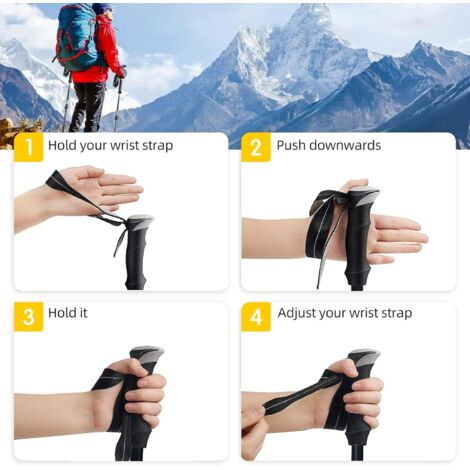 1 Hold your wrist strap

2 Push downwards

3 Hold it

4 Adjust your wrist strap