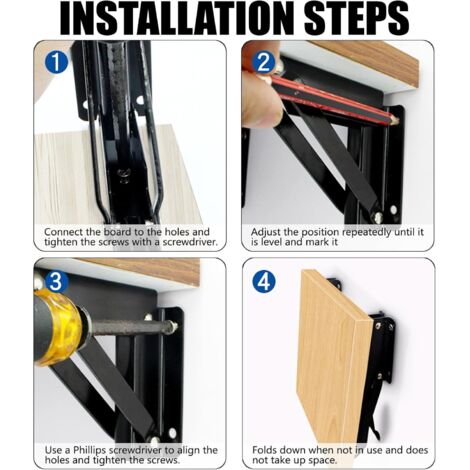 INSTALLATION STEPS

1

Connect the board to the holes and tighten the screws with a screwdriver.

2

Adjust the position repeatedly until it is level and mark it

3

Use a Phillips screwdriver to align the holes and tighten the screws.

4

Folds down when not in use and does not take up space.