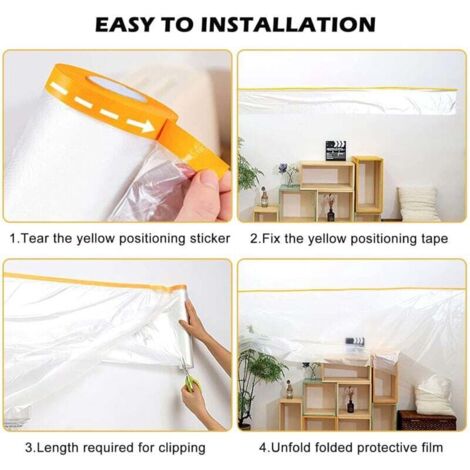 EASY TO INSTALLATION

1.Tear the yellow positioning sticker

2.Fix the yellow positioning tape

3.Length required for clipping

4.Unfold folded protective film