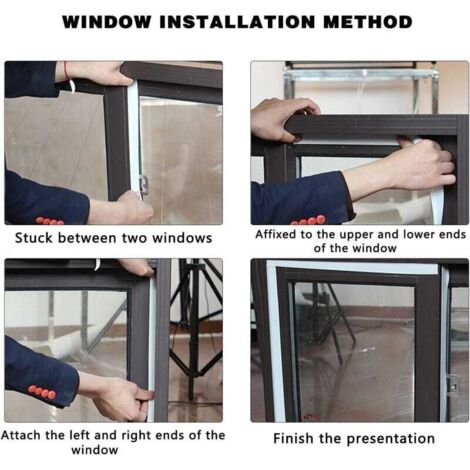 WINDOW INSTALLATION METHOD

Stuck between two windows

Affixed to the upper and lower ends of the window

Attach the left and right ends of the window

Finish the presentation