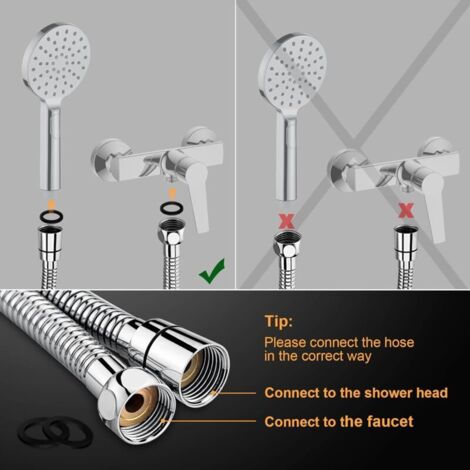 Tip:
Please connect the hose in the correct way

Connect to the shower head

Connect to the faucet