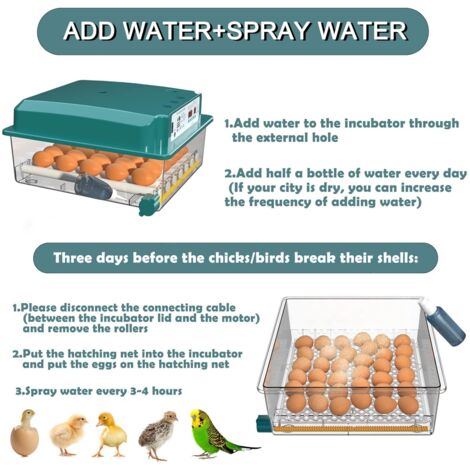 ADD WATER+SPRAY WATER

1.Add water to the incubator through the external hole

2.Add half a bottle of water every day (If your city is dry, you can increase the frequency of adding water)

Three days before the chicks/birds break their shells:

1.Please disconnect the connecting cable (between the incubator lid and the motor) and remove the rollers

2.Put the hatching net into the incubator and put the eggs on the hatching net

3.Spray water every 3-4 hours