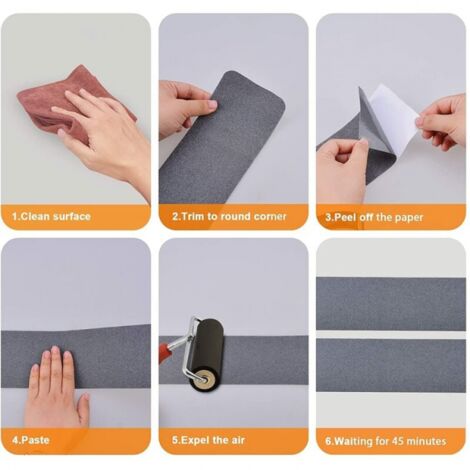 1.Clean surface

2.Trim to round corner

3.Peel off the paper

4.Paste

5.Expel the air

6.Waiting for 45 minutes