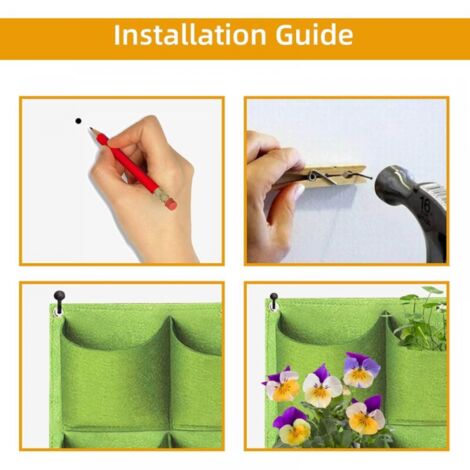 Installation Guide

16