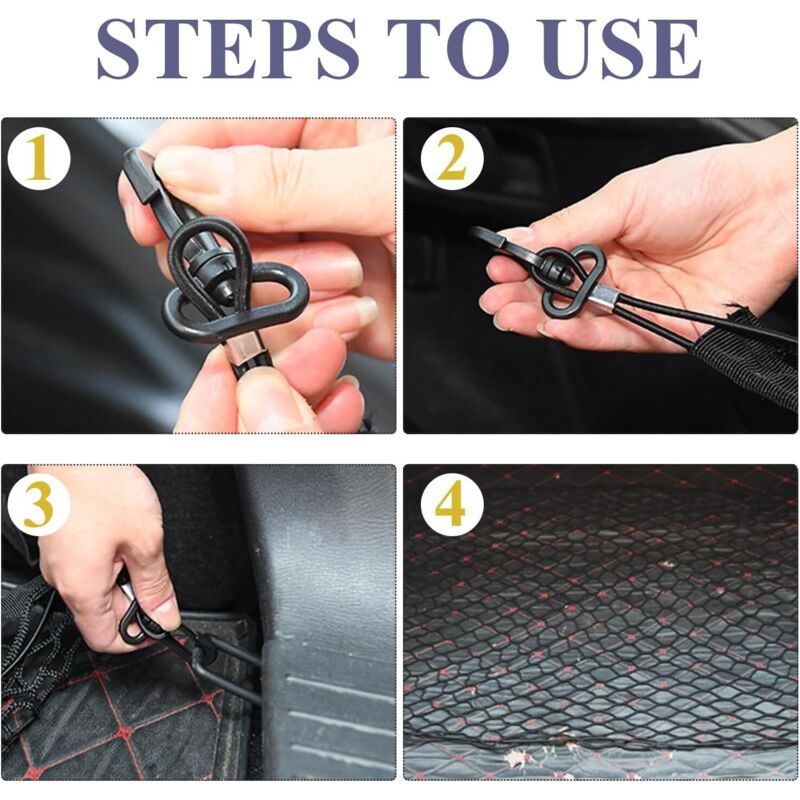 STEPS TO USE

1

2

3

4