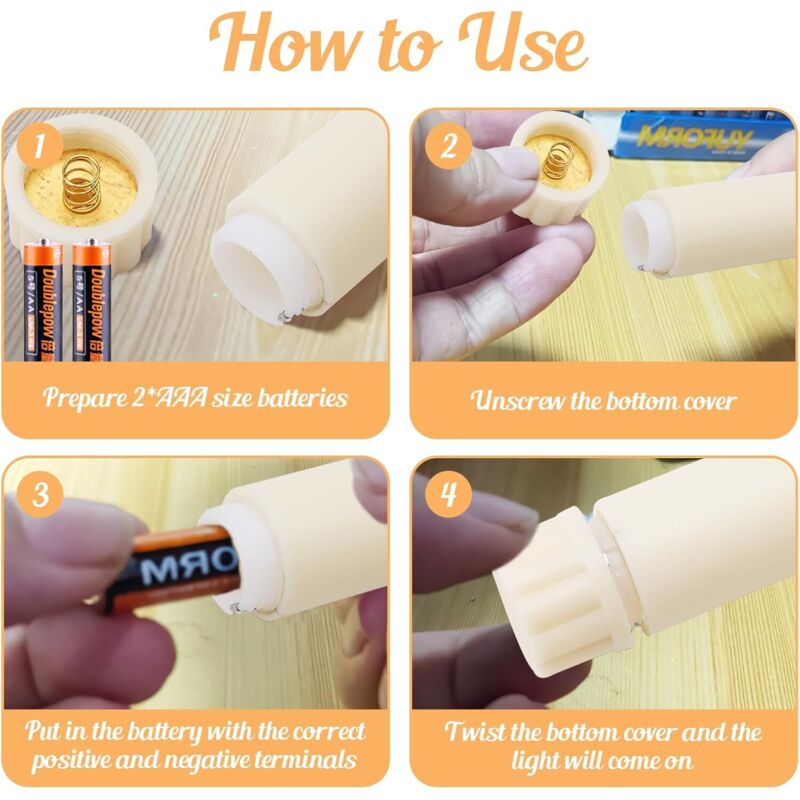 How to Use

1

Doublepow 5号/AA

Doublepow 5号/AA

Prepare 2*AAA size batteries

2

YUFORM

Unscrew the bottom cover

3

ORM

Put in the battery with the correct positive and negative terminals

4

Twist the bottom cover and the light will come on