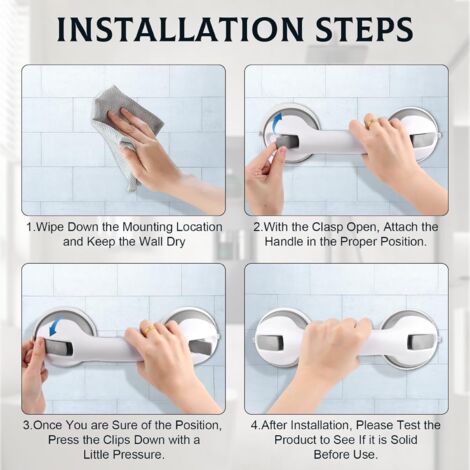 INSTALLATION STEPS

1.Wipe Down the Mounting Location and Keep the Wall Dry

2.With the Clasp Open, Attach the Handle in the Proper Position.

3.Once You are Sure of the Position, Press the Clips Down with a Little Pressure.

4.After Installation, Please Test the Product to See If it is Solid Before Use.