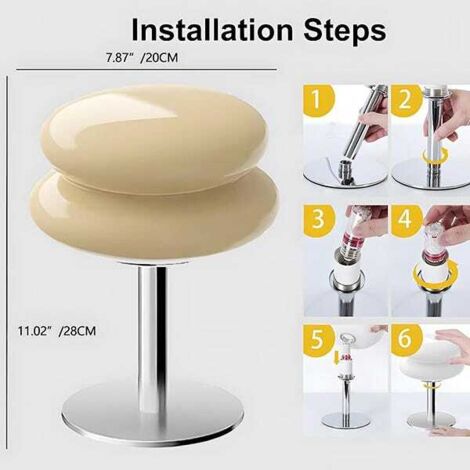 Installation Steps

7.87" /20CM

11.02" /28CM

1

2

3

4

5

6