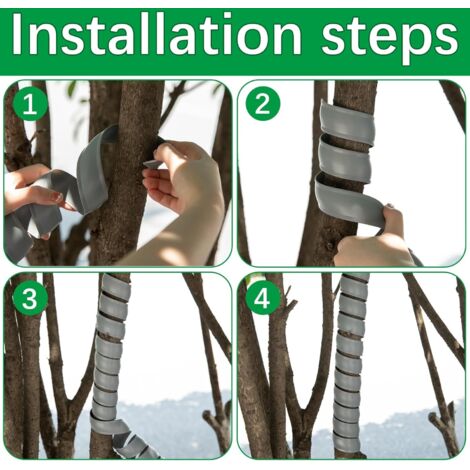 Installation steps

1

2

3

4