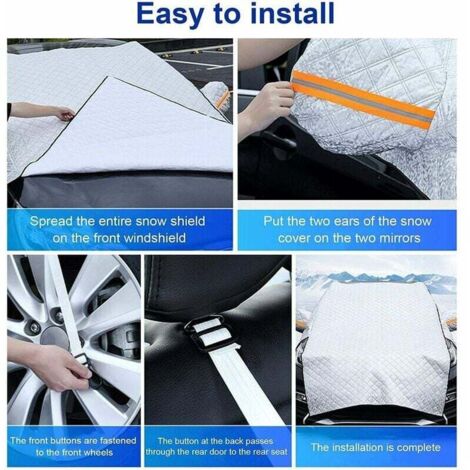 Easy to install

Spread the entire snow shield on the front windshield

Put the two ears of the snow cover on the two mirrors

The front buttons are fastened to the front wheels

The button at the back passes through the rear door to the rear seat

The installation is complete